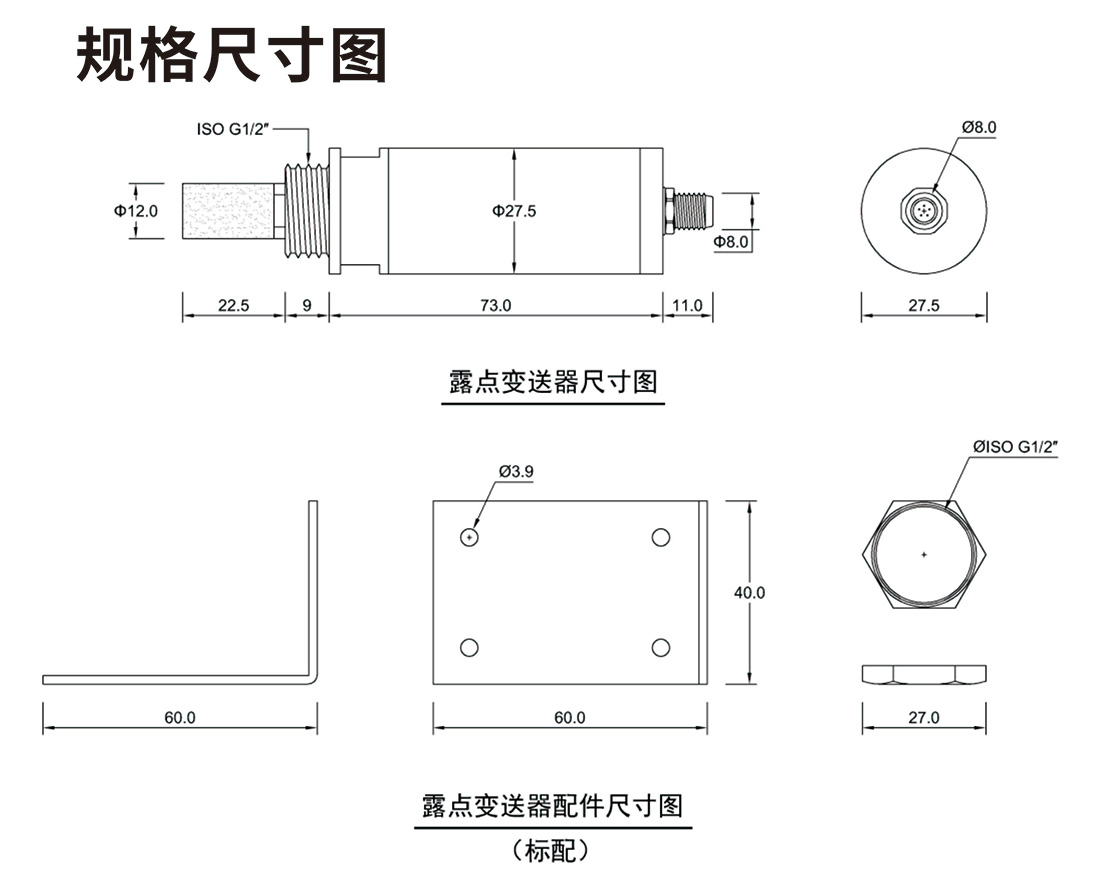 规格尺寸图

ISO G1/2″

Φ12.0

Φ27.5

Φ8.0

Ø8.0

22.5 9 73.0 11.0

27.5

露点变送器尺寸图

Ø3.9

ØISO G1/2″

40.0

60.0

60.0

27.0

露点变送器配件尺寸图

（标配）